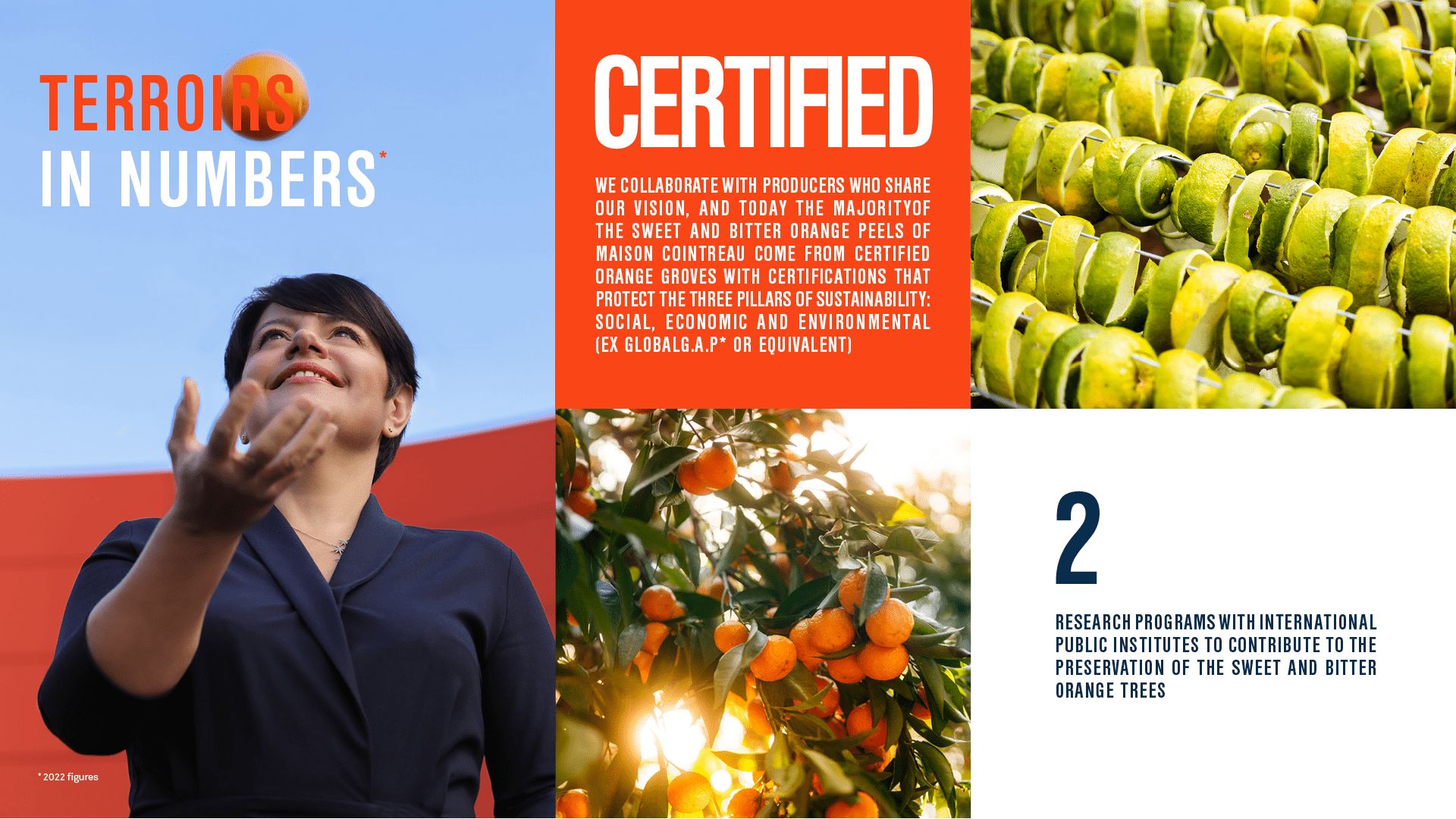 TERROIRS IN NUMBERS*

* 2022 figures

CERTIFIED

WE COLLABORATE WITH PRODUCERS WHO SHARE OUR VISION, AND TODAY THE MAJORITYOF THE SWEET AND BITTER ORANGE PEELS OF MAISON COINTREAU COME FROM CERTIFIED ORANGE GROVES WITH CERTIFICATIONS THAT PROTECT THE THREE PILLARS OF SUSTAINABILITY: SOCIAL, ECONOMIC AND ENVIRONMENTAL (EX GLOBALG.A.P* OR EQUIVALENT)

2

RESEARCH PROGRAMS WITH INTERNATIONAL PUBLIC INSTITUTES TO CONTRIBUTE TO THE PRESERVATION OF THE SWEET AND BITTER ORANGE TREES